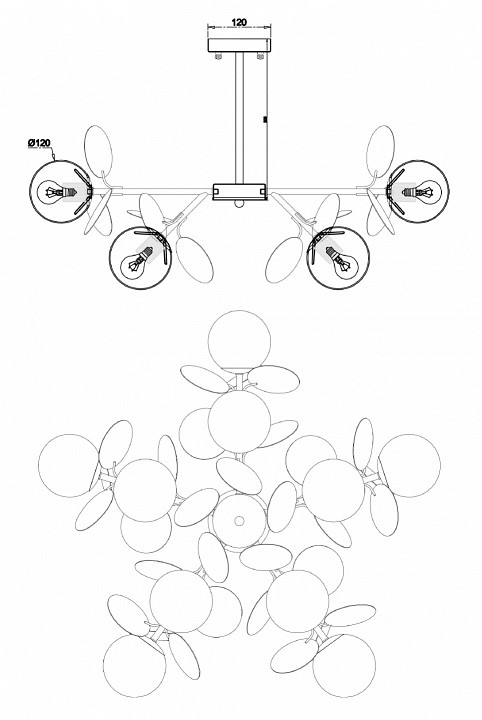 120

Ø120