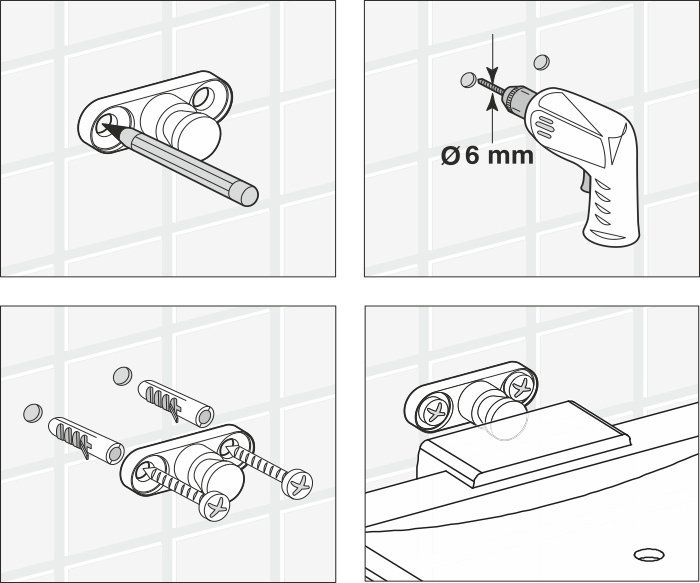 Ø 6 mm