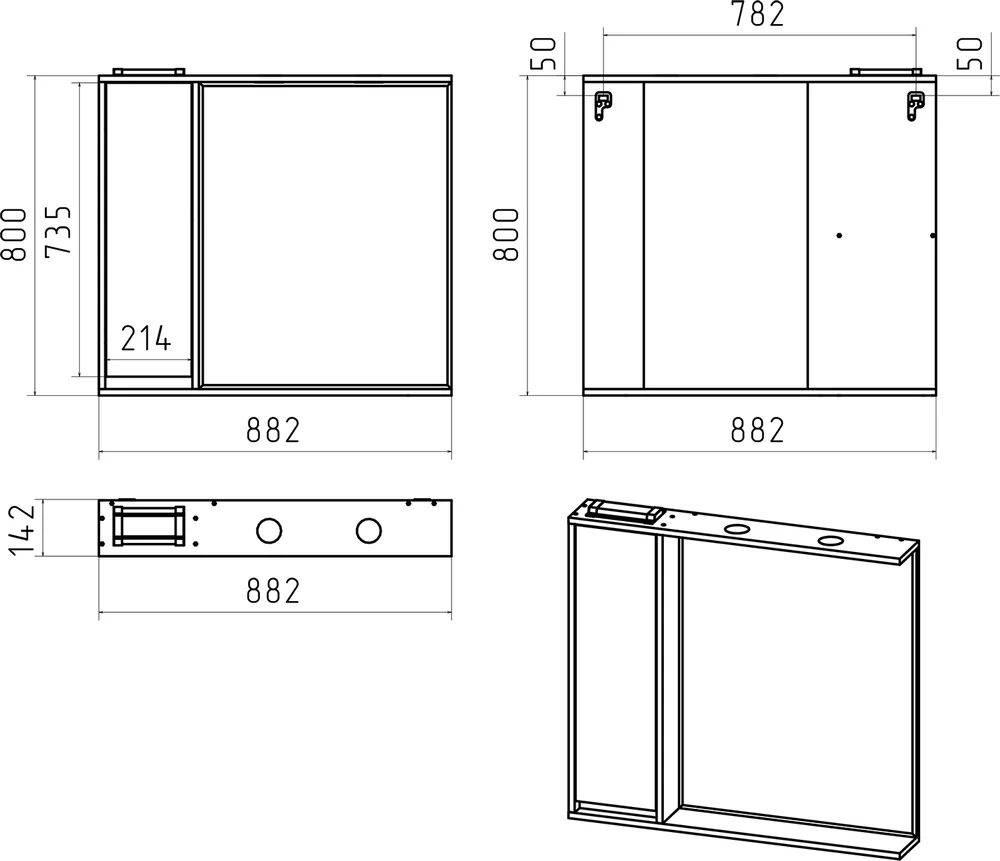 800
735
214
882
782
50
50
800
882
142
882