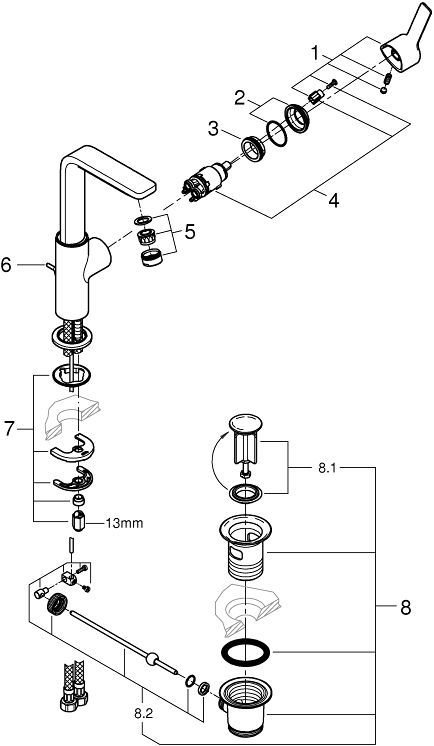 1
2
3
4
5
6
7
13mm
8.1
8
8.2