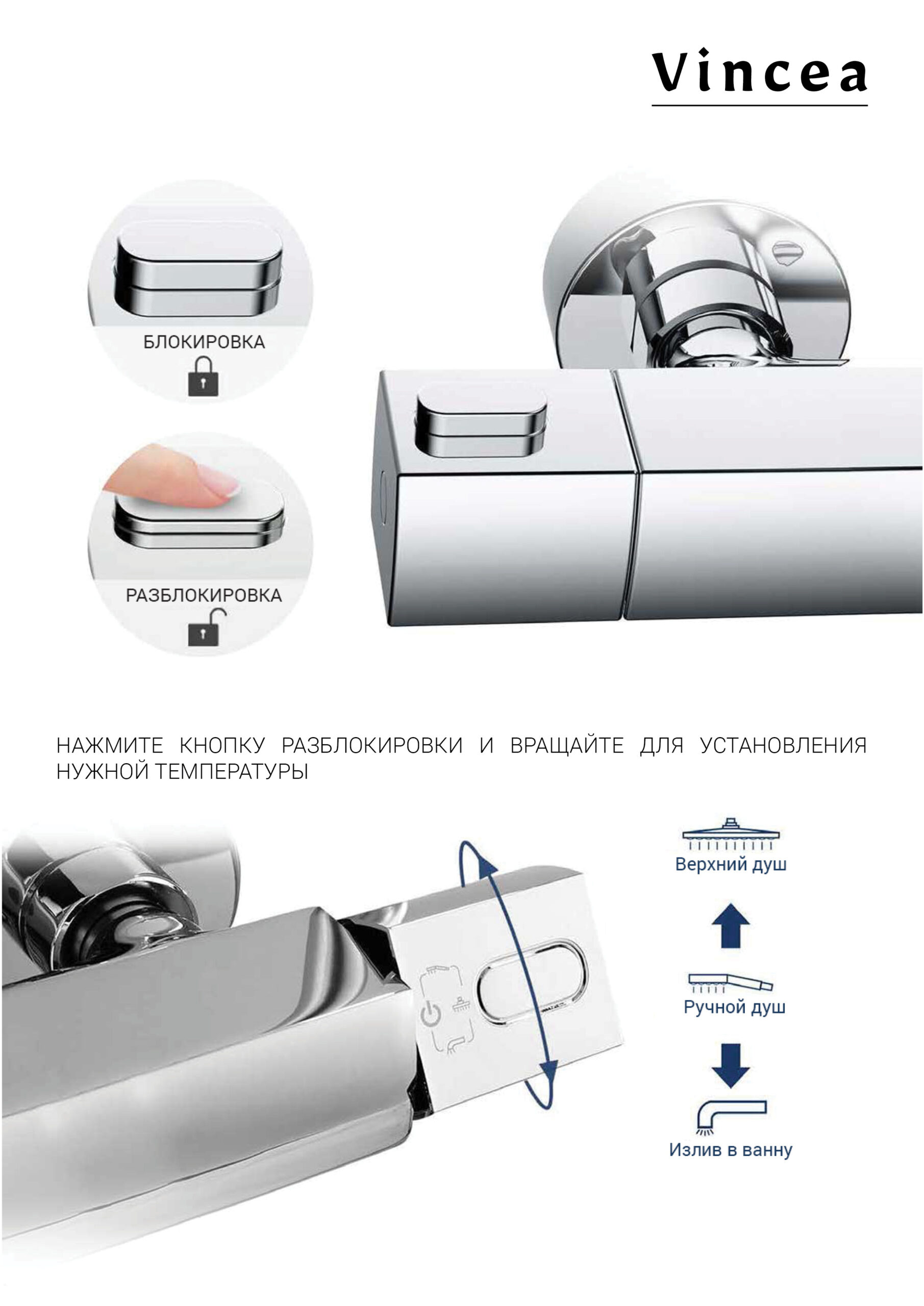 Vincea

БЛОКИРОВКА

РАЗБЛОКИРОВКА

НАЖМИТЕ КНОПКУ РАЗБЛОКИРОВКИ И ВРАЩАЙТЕ ДЛЯ УСТАНОВЛЕНИЯ НУЖНОЙ ТЕМПЕРАТУРЫ

Верхний душ

Ручной душ

Излив в ванну