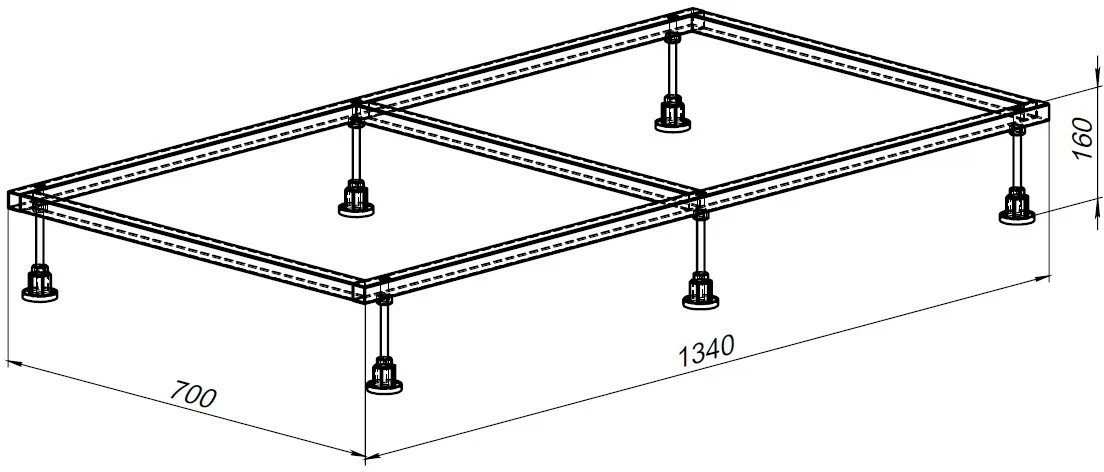 160

1340

700