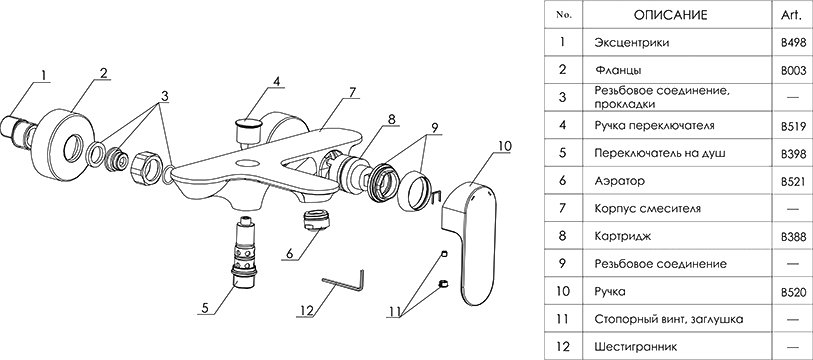 1
2
3
4
7
8
9
10
6
5
12
11

| No. | ОПИСАНИЕ | Art. |
|---|---|---|
| 1 | Эксцентрики | B498 |
| 2 | Фланцы | B003 |
| 3 | Резьбовое соединение, прокладки | — |
| 4 | Ручка переключателя | B519 |
| 5 | Переключатель на душ | B398 |
| 6 | Аэратор | B521 |
| 7 | Корпус смесителя | — |
| 8 | Картридж | B388 |
| 9 | Резьбовое соединение | — |
| 10 | Ручка | B520 |
| 11 | Стопорный винт, заглушка | — |
| 12 | Шестигранник | — |