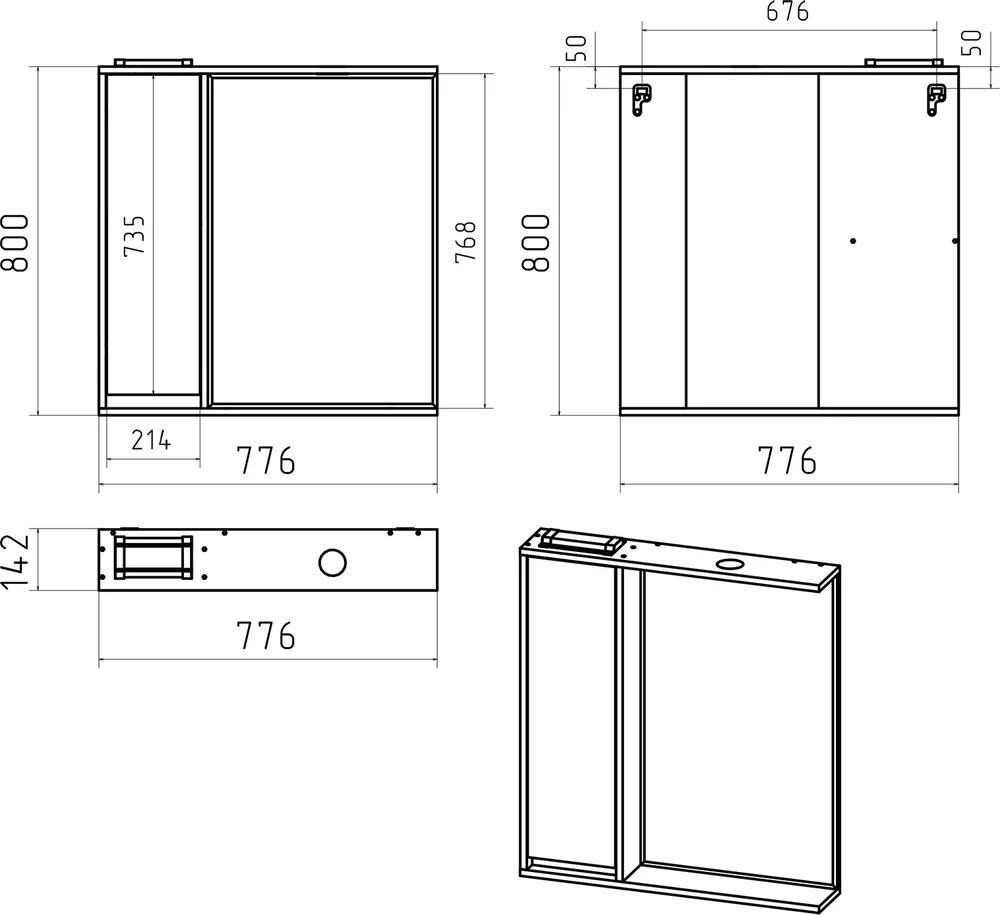 800
735
768
214
776
676
50
50
800
776
142
776