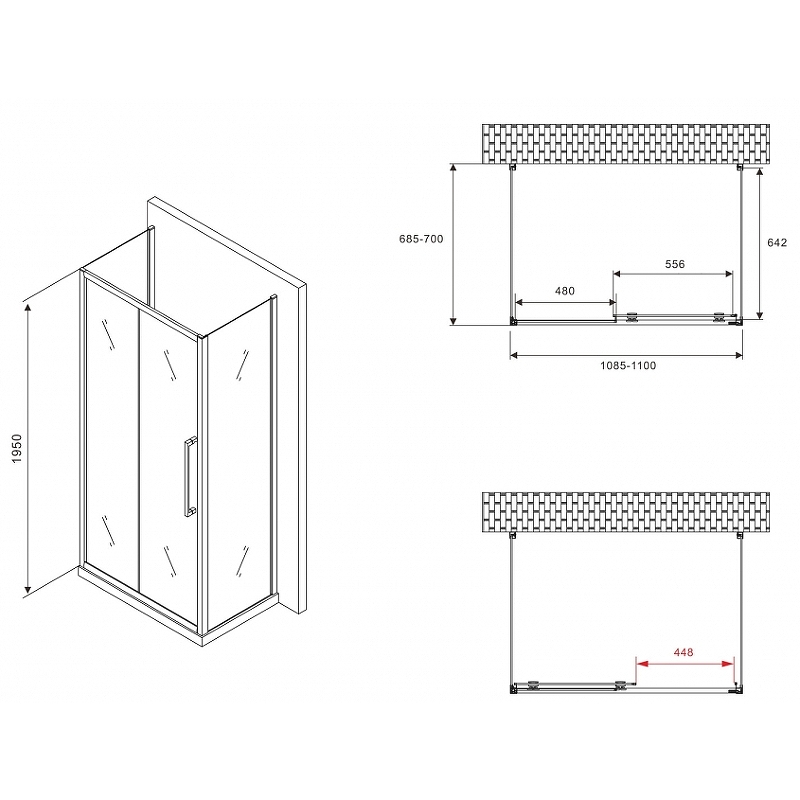 1950

685-700

642

556

480

1085-1100

448