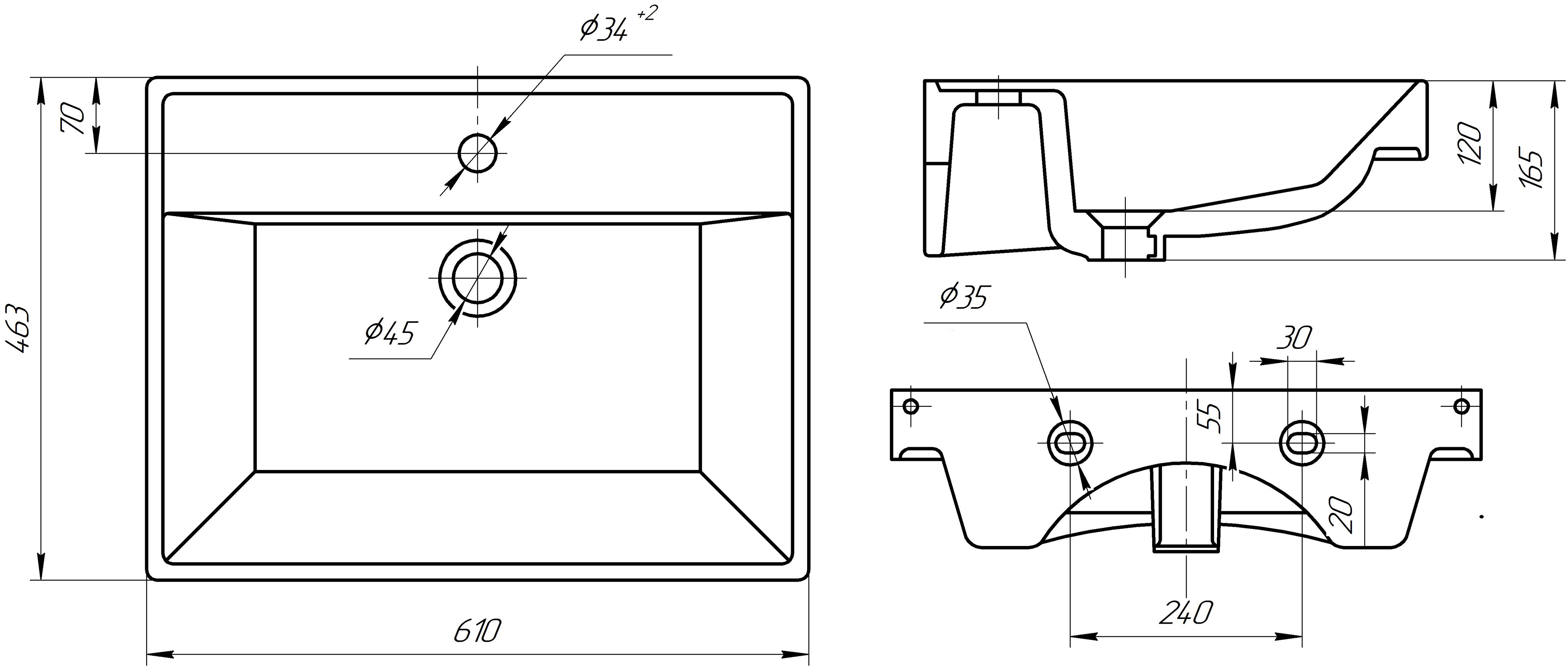 $\phi 34^{+2}$

70

463

$\phi 45$

610

120

165

$\phi 35$

30

55

20

240