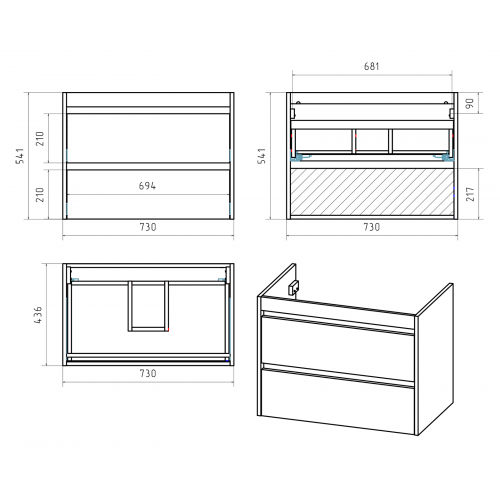 541
210
210
694
730

681
90
541
217
730

436
730