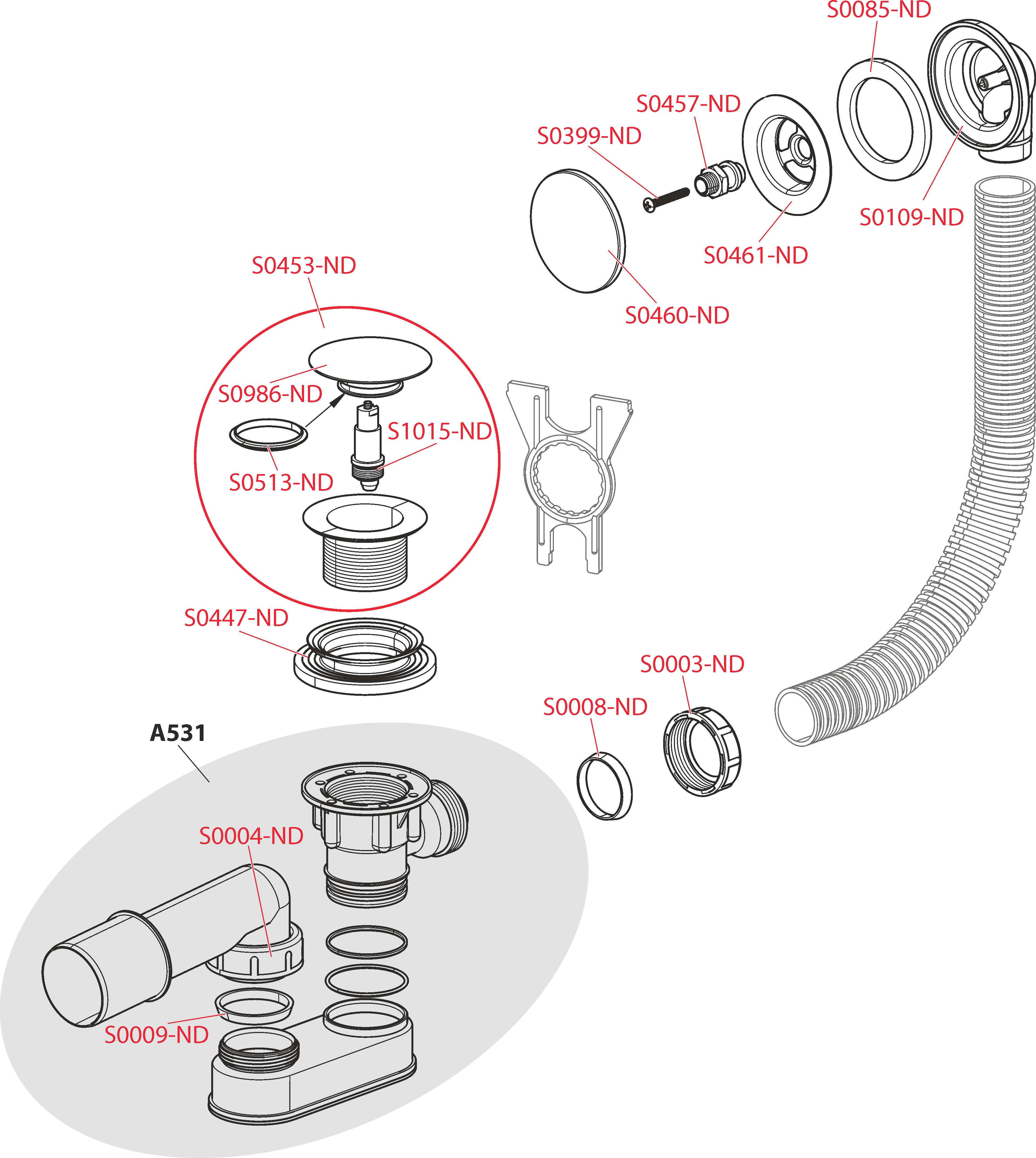 S0085-ND

S0457-ND

S0399-ND

S0109-ND

S0461-ND

S0453-ND

S0460-ND

S0986-ND

S1015-ND

S0513-ND

S0447-ND

S0003-ND

S0008-ND

A531

S0004-ND

S0009-ND