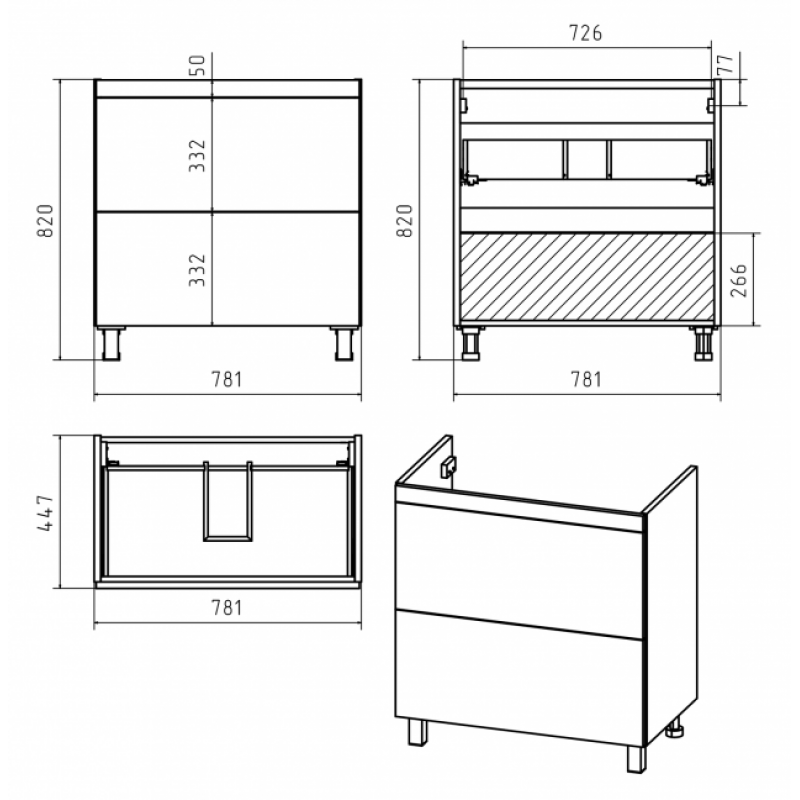 50
332
332
820
781
726
77
820
266
781
447
781