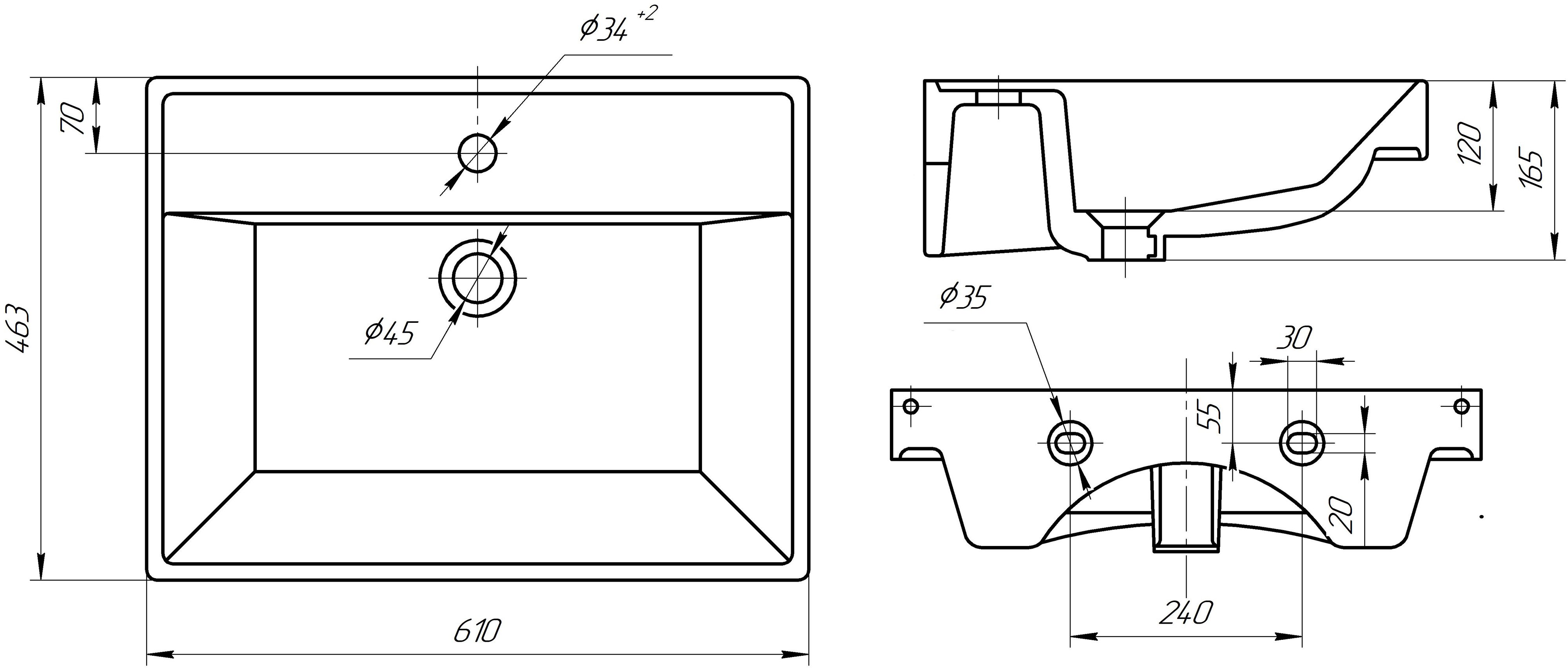 $\phi 34^{+2}$

70

463

$\phi 45$

610

120

165

$\phi 35$

30

55

20

240