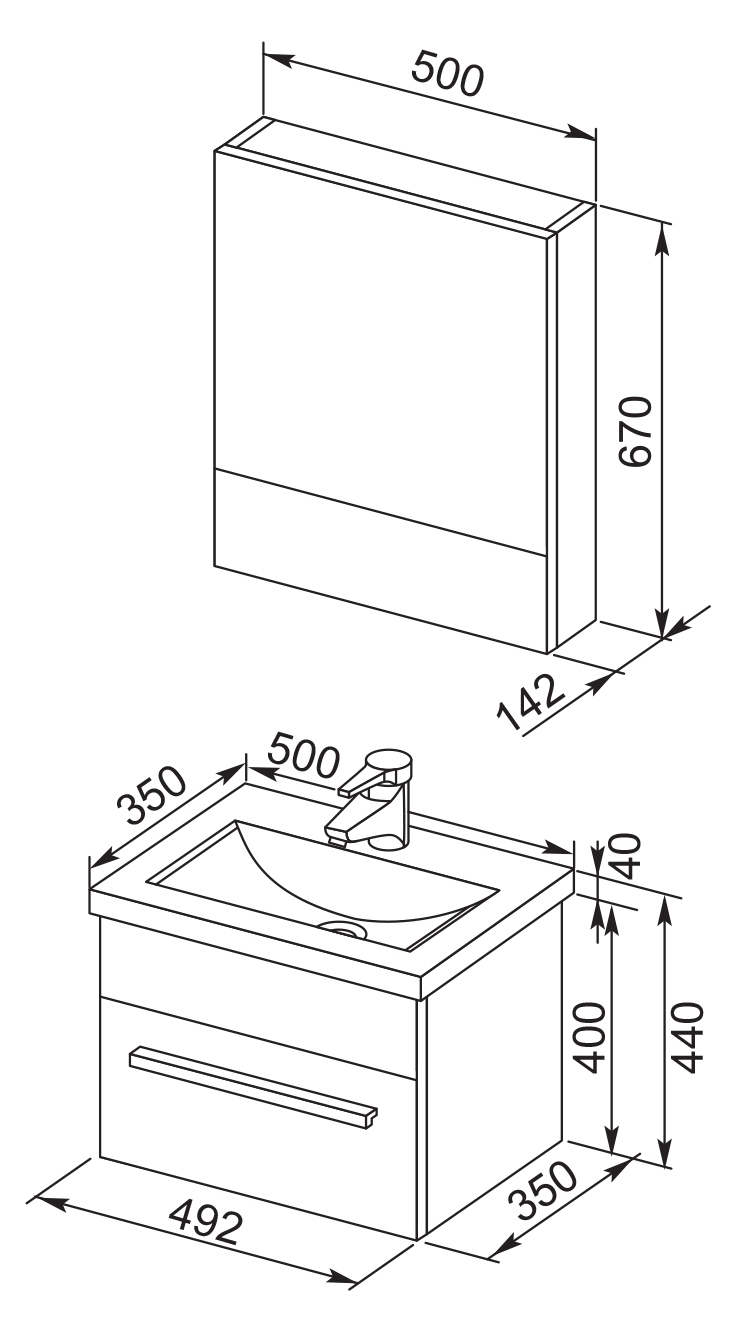 500

670

142

350

500

40

400

440

492

350