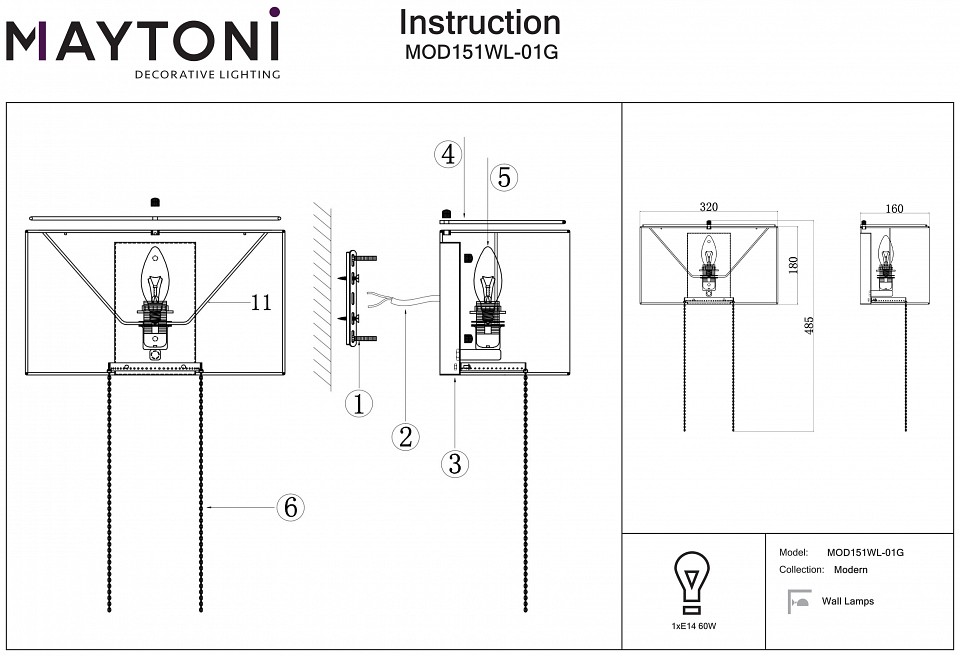 MAYTONI
DECORATIVE LIGHTING

Instruction
MOD151WL-01G

4
5
11
1
2
3
6

320
160
180
485

1xE14 60W

Model: MOD151WL-01G
Collection: Modern
Wall Lamps