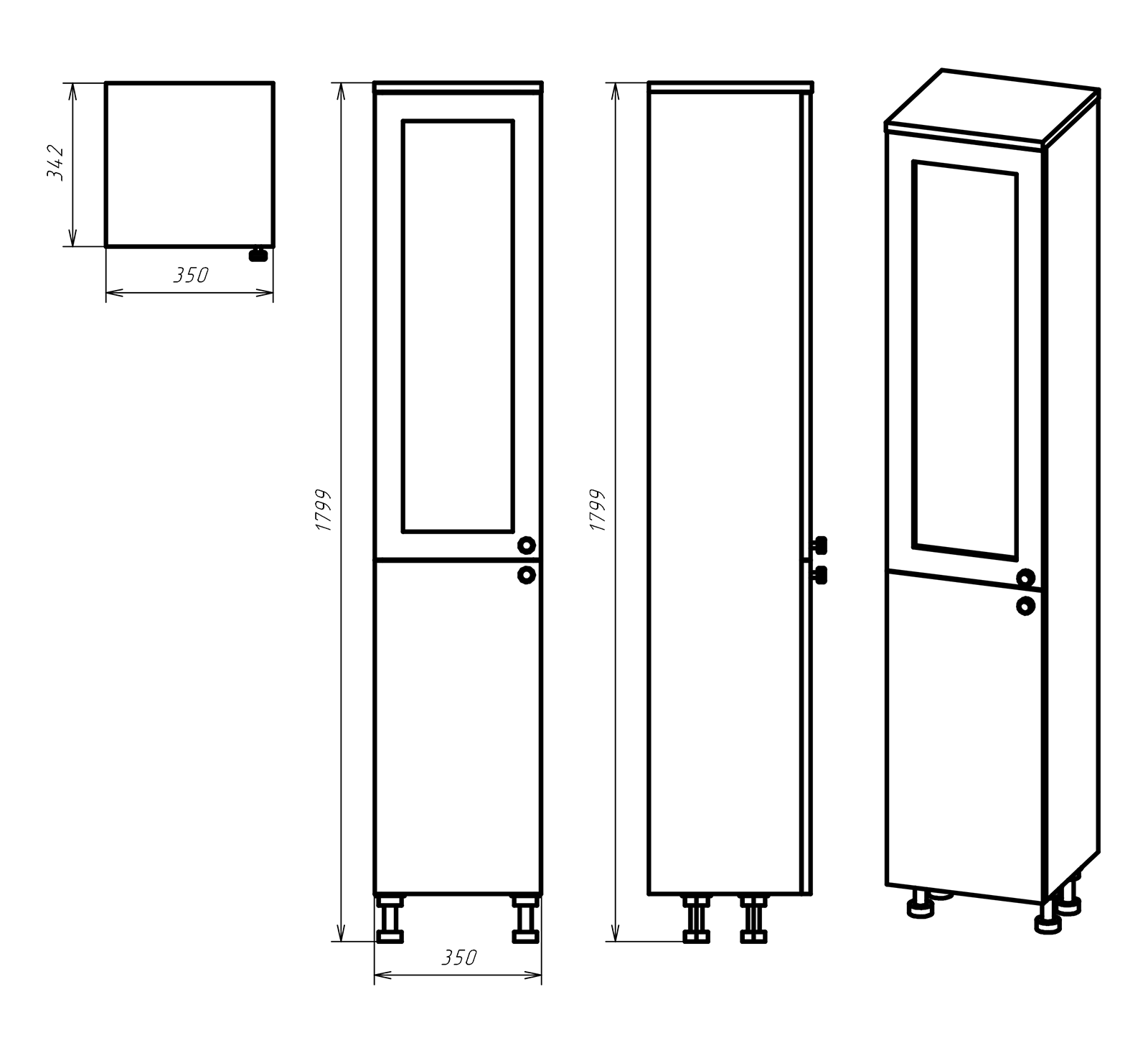 342

350

1799

350

1799