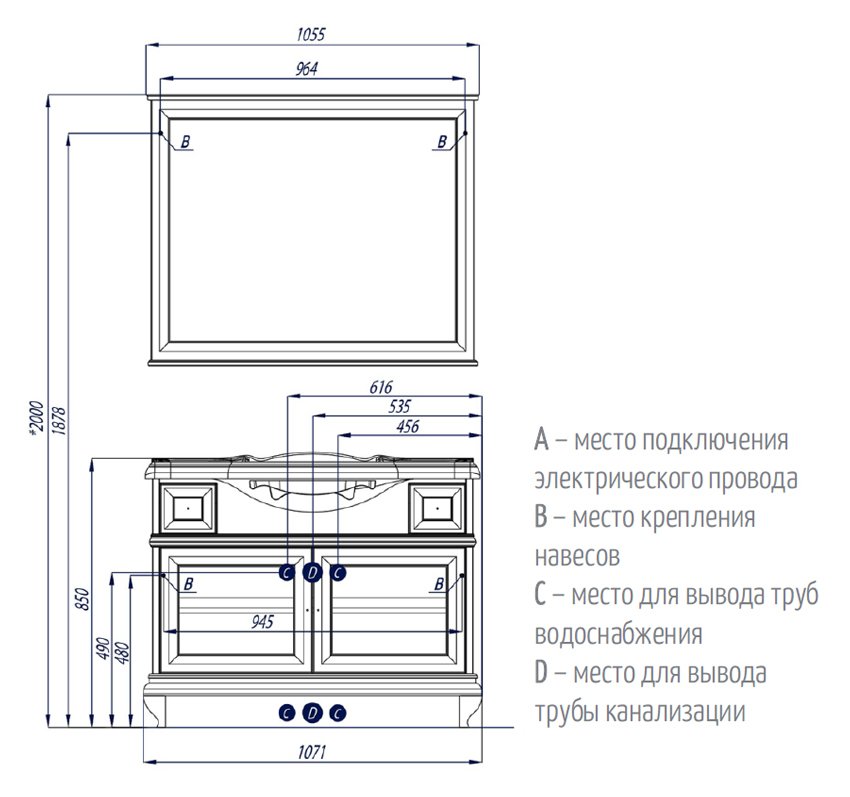 1055
964
B
B
*2000
1878
616
535
456
850
490
480
C D C
B
B
945
C D C
1071

A – место подключения электрического провода
B – место крепления навесов
C – место для вывода труб водоснабжения
D – место для вывода трубы канализации