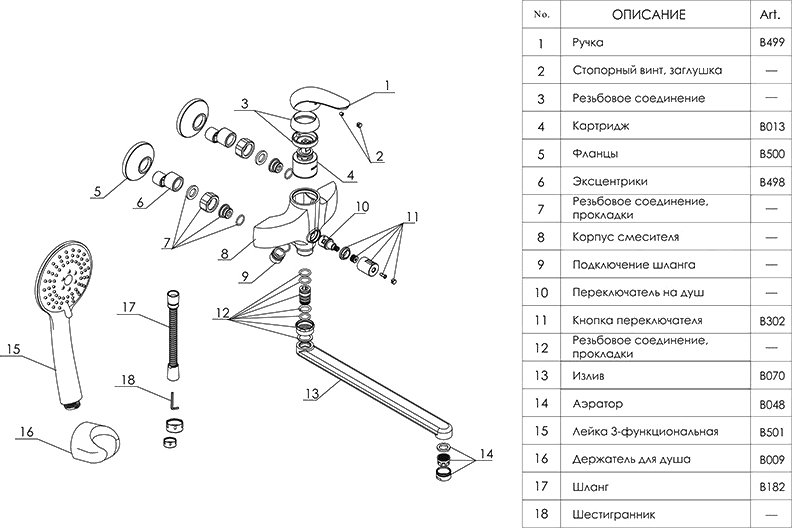 1
3
2
4
5
6
10
11
7
8
9
17
12
15
18
13
16
14

| No. | ОПИСАНИЕ | Art. |
|---|---|---|
| 1 | Ручка | B499 |
| 2 | Стопорный винт, заглушка | — |
| 3 | Резьбовое соединение | — |
| 4 | Картридж | B013 |
| 5 | Фланцы | B500 |
| 6 | Эксцентрики | B498 |
| 7 | Резьбовое соединение, прокладки | — |
| 8 | Корпус смесителя | — |
| 9 | Подключение шланга | — |
| 10 | Переключатель на душ | — |
| 11 | Кнопка переключателя | B302 |
| 12 | Резьбовое соединение, прокладки | — |
| 13 | Излив | B070 |
| 14 | Аэратор | B048 |
| 15 | Лейка 3-функциональная | B501 |
| 16 | Держатель для душа | B009 |
| 17 | Шланг | B182 |
| 18 | Шестигранник | — |