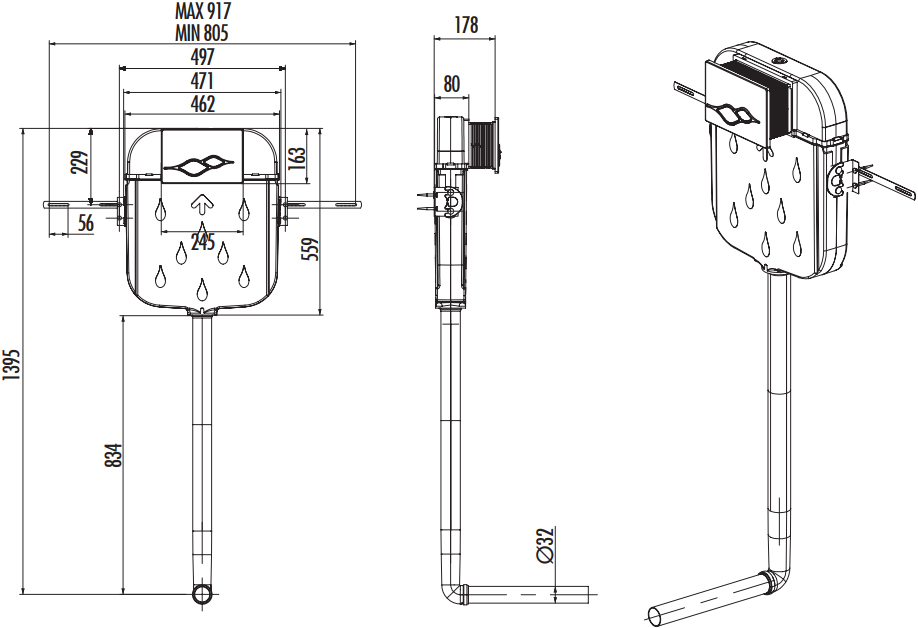 MAX 917
MIN 805
497
471
462
229
163
56
245
559
1395
834
178
80
Ø32