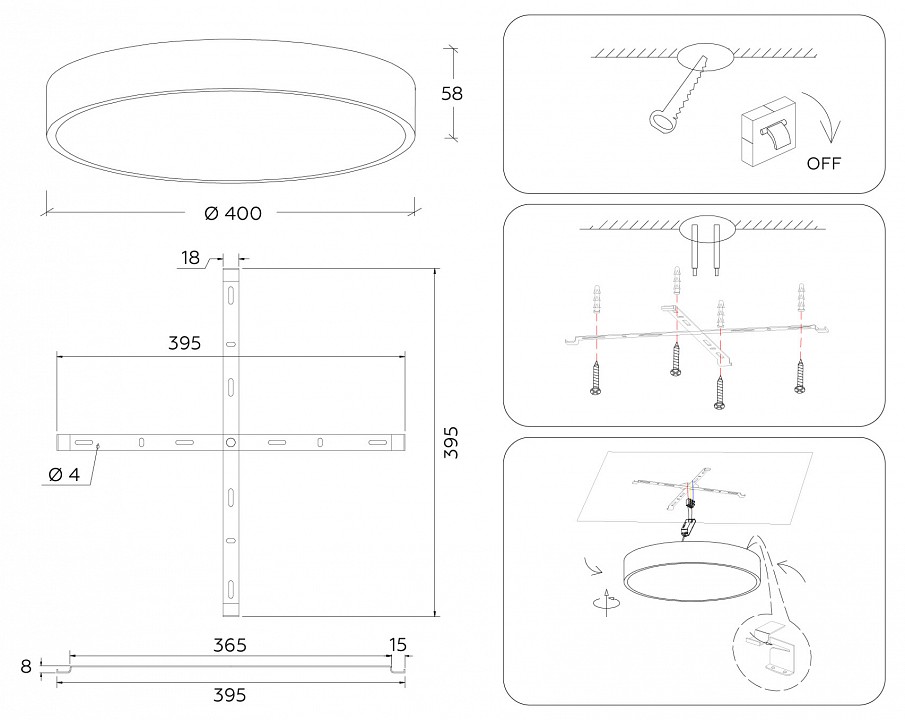 58
Ø 400
18
395
395
Ø 4
365
15
8
395
OFF