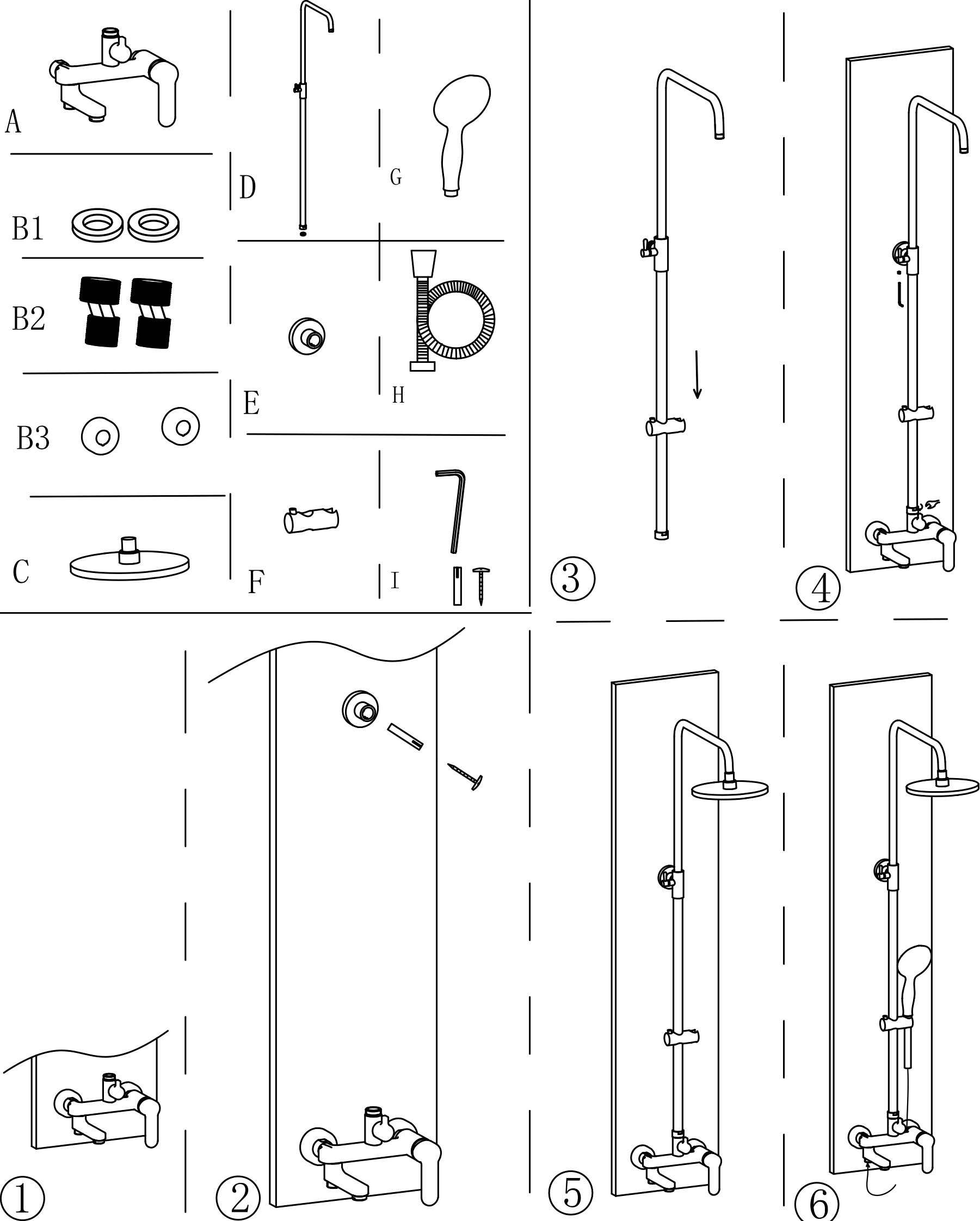 A
B1
B2
B3
C
D
E
F
G
H
I
③
④
①
②
⑤
⑥