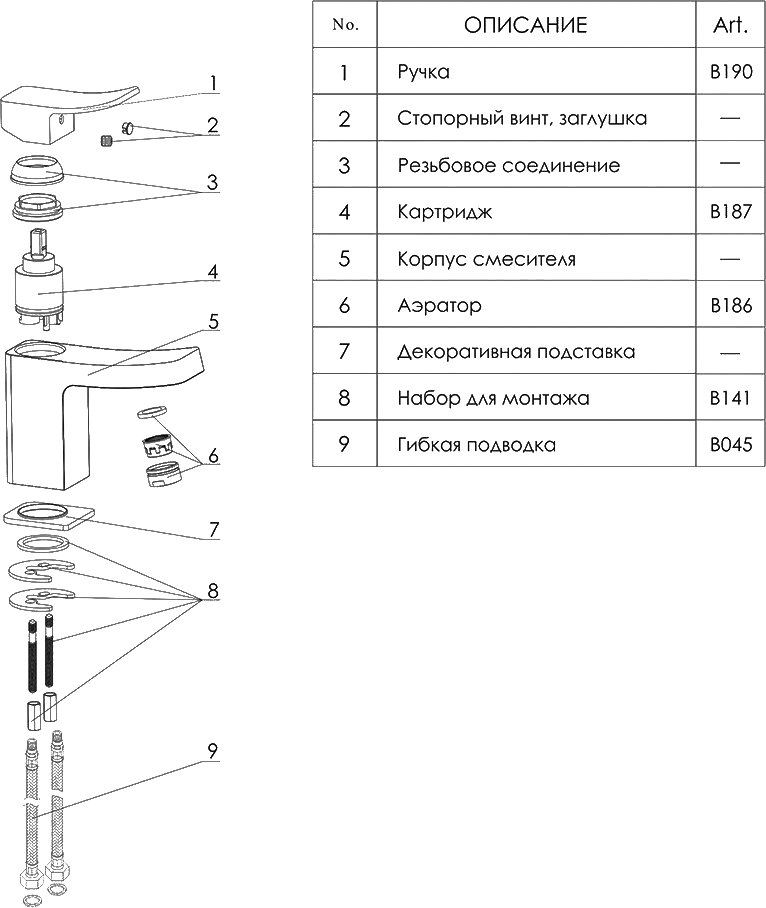 1
2
3
4
5
6
7
8
9

| No. | ОПИСАНИЕ | Art. |
|---|---|---|
| 1 | Ручка | B190 |
| 2 | Стопорный винт, заглушка | — |
| 3 | Резьбовое соединение | — |
| 4 | Картридж | B187 |
| 5 | Корпус смесителя | — |
| 6 | Аэратор | B186 |
| 7 | Декоративная подставка | — |
| 8 | Набор для монтажа | B141 |
| 9 | Гибкая подводка | B045 |