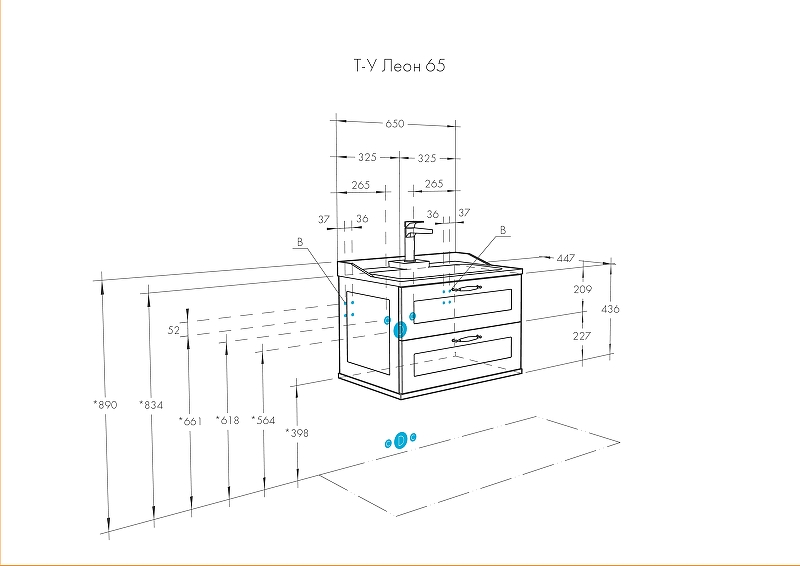 Т-У Леон 65

650
325
325
265
265
37
36
36
37
B
B
447
209
436
227
52
*890
*834
*661
*618
*564
*398
D
D