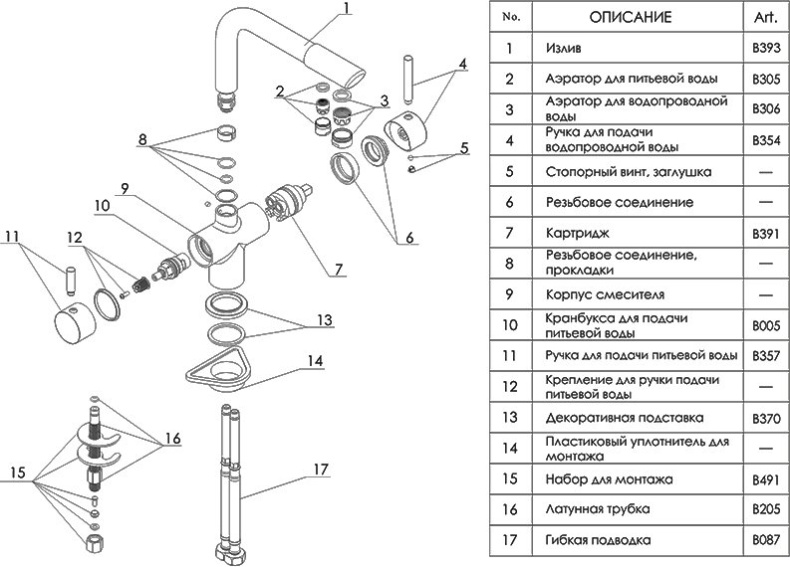 1
2
3
4
5
6
7
8
9
10
11
12
13
14
15
16
17

| No. | ОПИСАНИЕ | Art. |
|---|---|---|
| 1 | Излив | B393 |
| 2 | Аэратор для питьевой воды | B305 |
| 3 | Аэратор для водопроводной воды | B306 |
| 4 | Ручка для подачи водопроводной воды | B354 |
| 5 | Стопорный винт, заглушка | — |
| 6 | Резьбовое соединение | — |
| 7 | Картридж | B391 |
| 8 | Резьбовое соединение, прокладки | — |
| 9 | Корпус смесителя | — |
| 10 | Кранбукса для подачи питьевой воды | B005 |
| 11 | Ручка для подачи питьевой воды | B357 |
| 12 | Крепление для ручки подачи питьевой воды | — |
| 13 | Декоративная подставка | B370 |
| 14 | Пластиковый уплотнитель для монтажа | — |
| 15 | Набор для монтажа | B491 |
| 16 | Латунная трубка | B205 |
| 17 | Гибкая подводка | B087 |