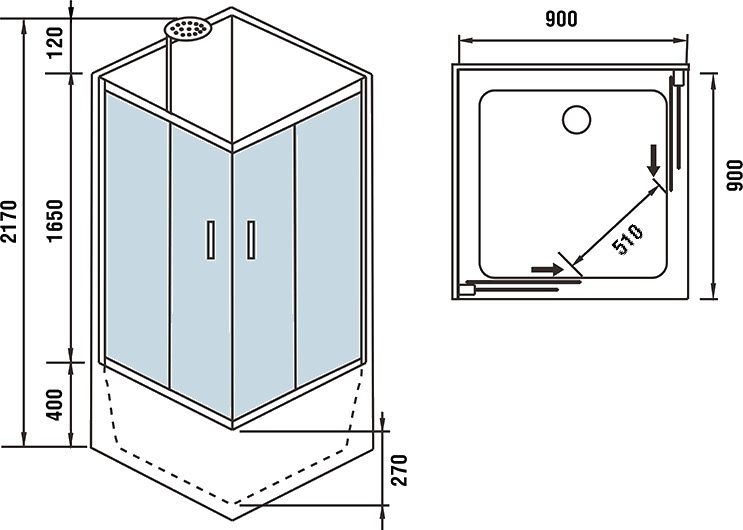 2170
120
1650
400
270
900
900
510