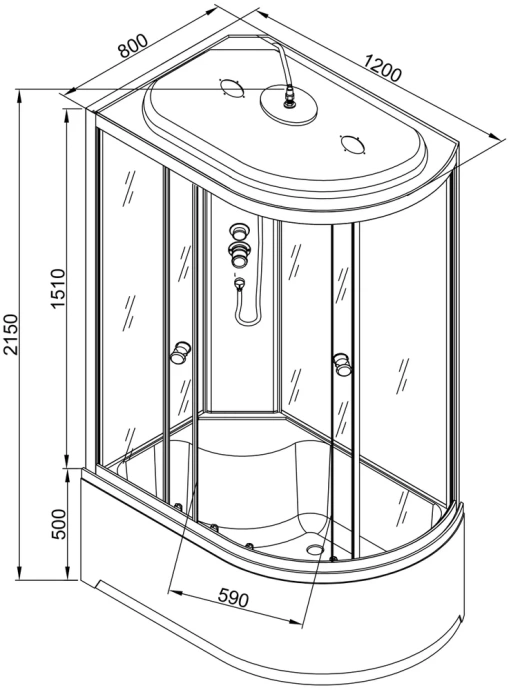 800
1200
2150
1510
500
590