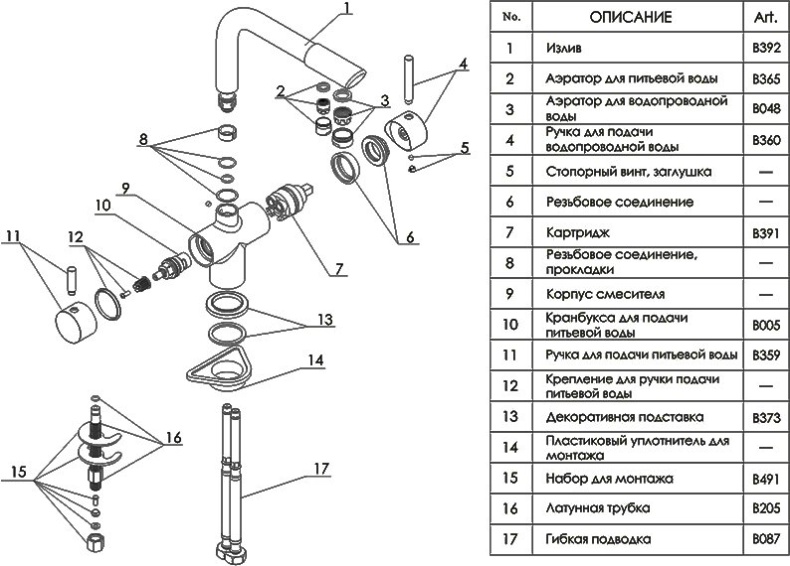 1
2
3
4
5
6
7
8
9
10
11
12
13
14
15
16
17

| No. | ОПИСАНИЕ | Art. |
|---|---|---|
| 1 | Излив | B392 |
| 2 | Аэратор для питьевой воды | B365 |
| 3 | Аэратор для водопроводной воды | B048 |
| 4 | Ручка для подачи водопроводной воды | B360 |
| 5 | Стопорный винт, заглушка | — |
| 6 | Резьбовое соединение | — |
| 7 | Картридж | B391 |
| 8 | Резьбовое соединение, прокладки | — |
| 9 | Корпус смесителя | — |
| 10 | Кранбукса для подачи питьевой воды | B005 |
| 11 | Ручка для подачи питьевой воды | B359 |
| 12 | Крепление для ручки подачи питьевой воды | — |
| 13 | Декоративная подставка | B373 |
| 14 | Пластиковый уплотнитель для монтажа | — |
| 15 | Набор для монтажа | B491 |
| 16 | Латунная трубка | B205 |
| 17 | Гибкая подводка | B087 |