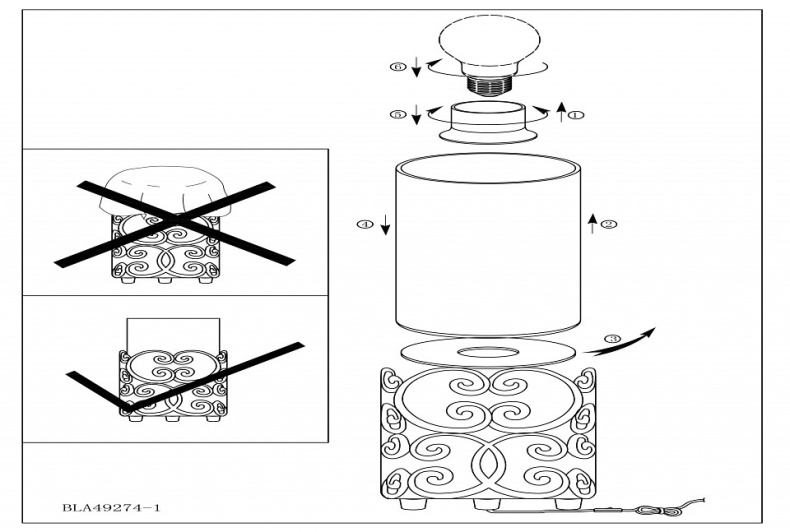 ⑥
⑤
①
④
②
③
BLA49274-1