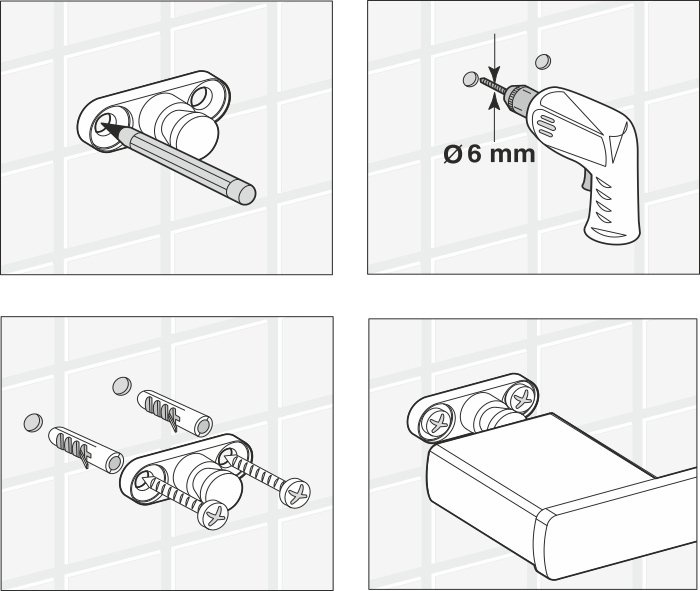 Ø 6 mm