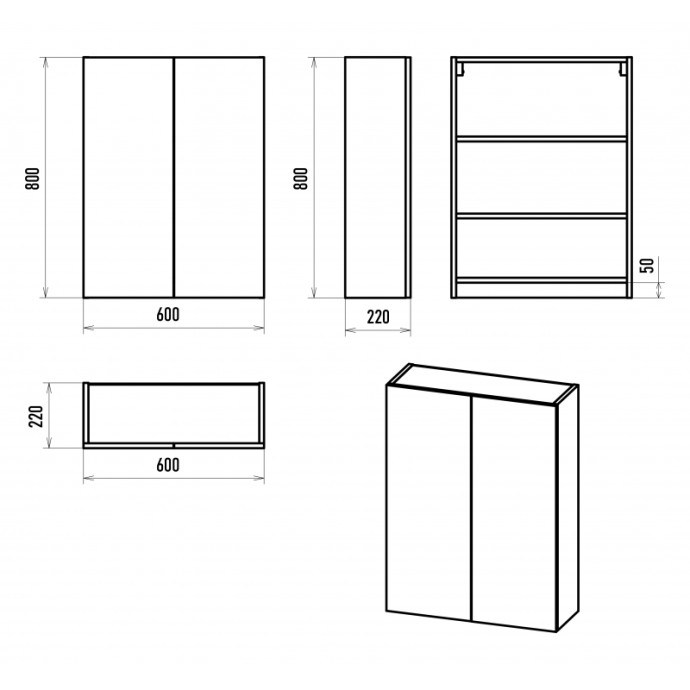 800
600
800
220
50
220
600