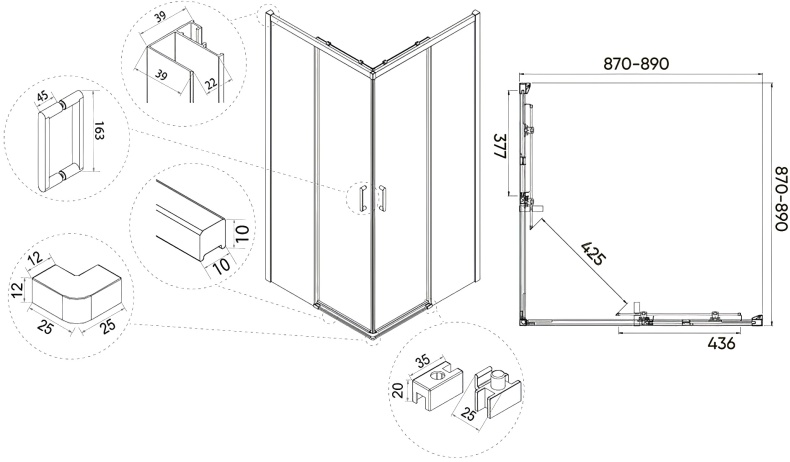 39
39
22
45
163
10
10
12
12
25
25
35
20
25
870-890
377
870-890
425
436