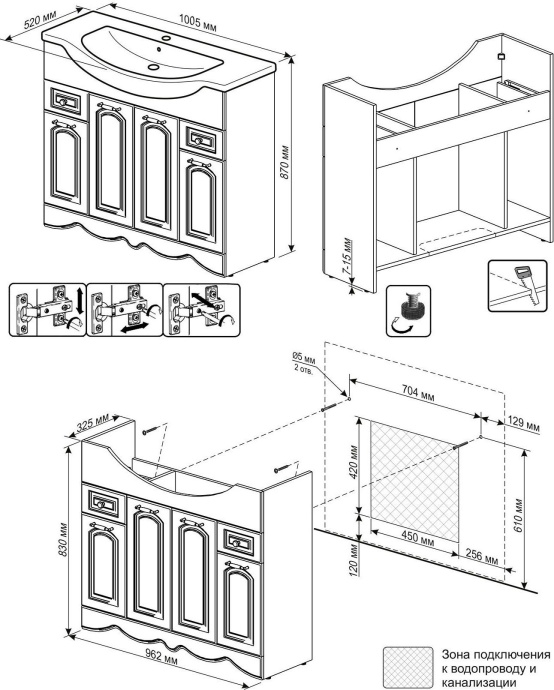 520 мм
1005 мм
870 мм
7-15 мм
Ø5 мм
2 отв.
704 мм
129 мм
325 мм
420 мм
610 мм
830 мм
450 мм
256 мм
120 мм
962 мм
Зона подключения к водопроводу и канализации