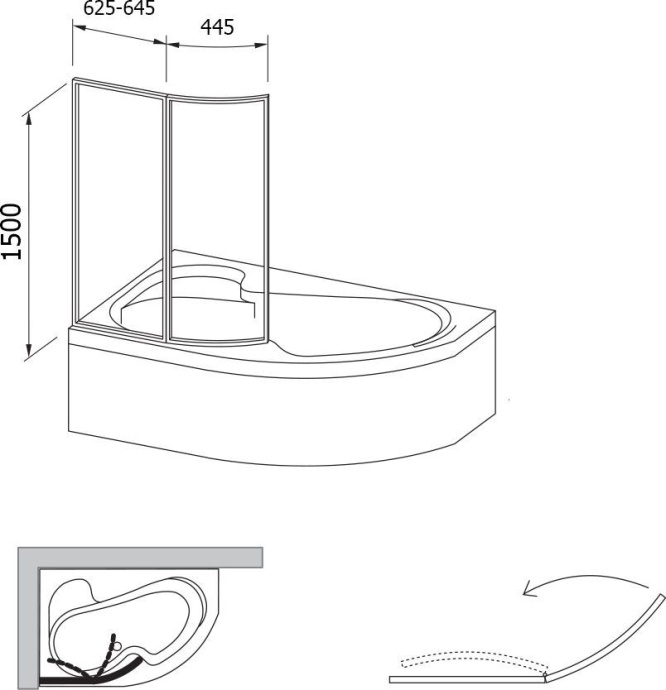 625-645
445
1500