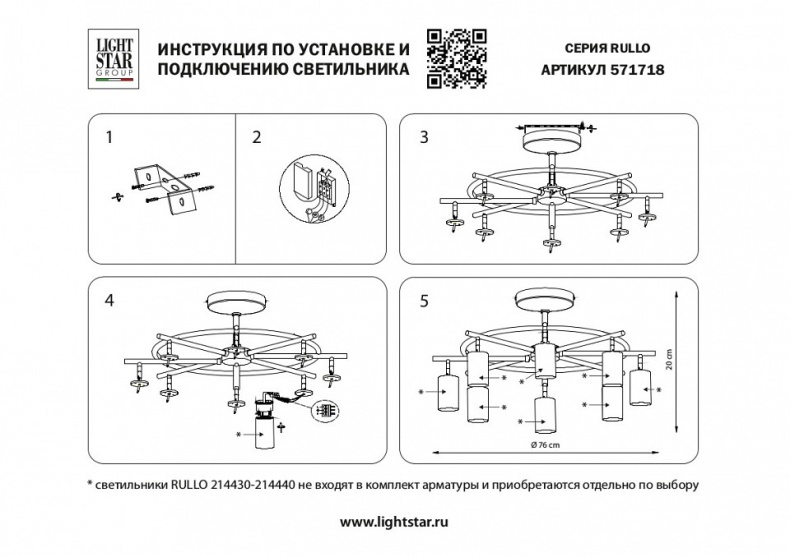 LIGHT STAR GROUP

ИНСТРУКЦИЯ ПО УСТАНОВКЕ И ПОДКЛЮЧЕНИЮ СВЕТИЛЬНИКА

СЕРИЯ RULLO
АРТИКУЛ 571718

1

2

3

4

*

5

*
*
*
*
*
*
*
*

20 cm

Ø 76 cm

* светильники RULLO 214430-214440 не входят в комплект арматуры и приобретаются отдельно по выбору

www.lightstar.ru