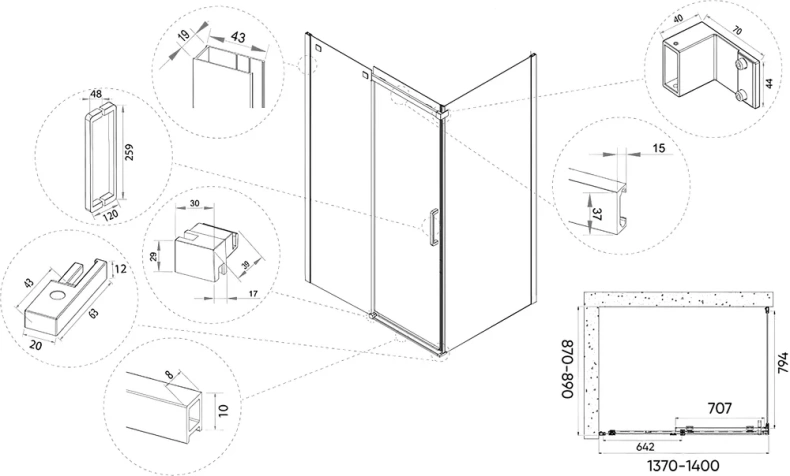 19
43
48
259
120
30
29
39
17
43
12
63
20
8
10
40
70
44
15
37
870-890
794
707
642
1370-1400