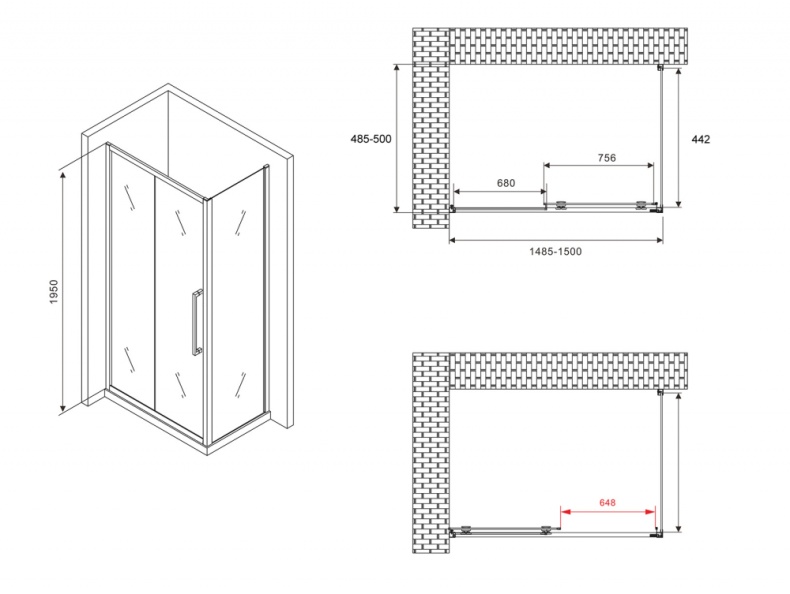 1950

485-500

442

756

680

1485-1500

648