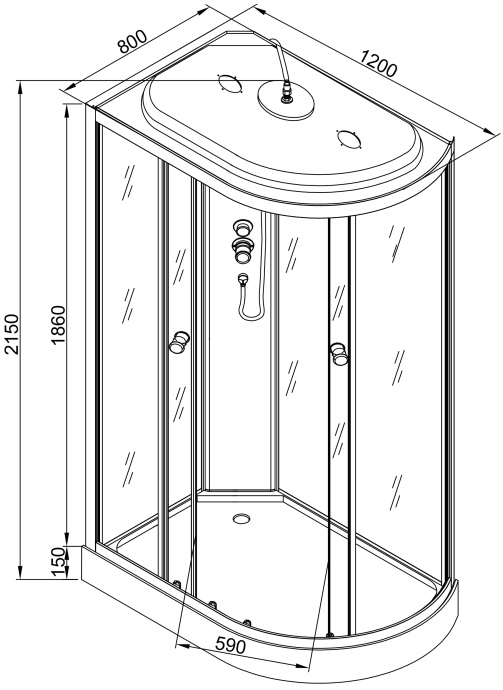 800
1200
2150
1860
150
590