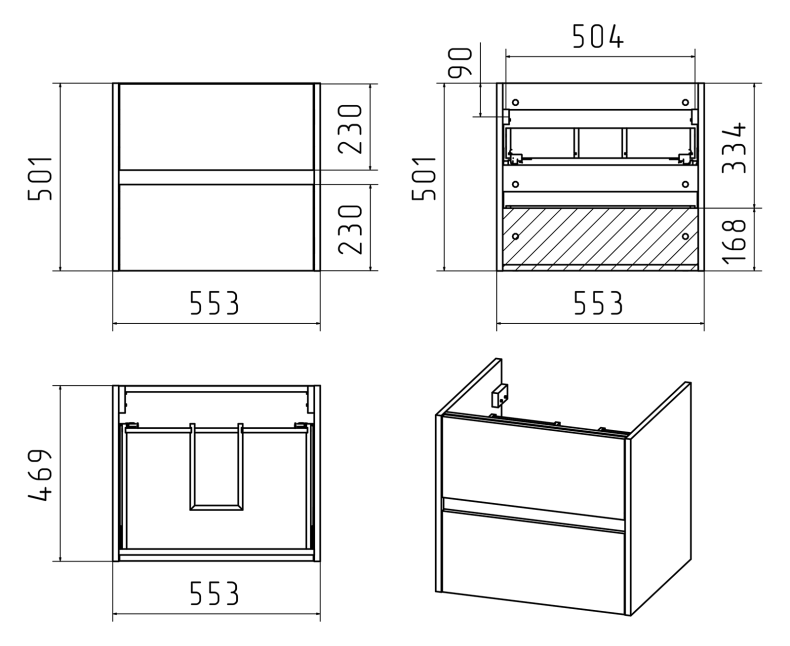 501
230
230
553
504
90
501
334
168
553
469
553