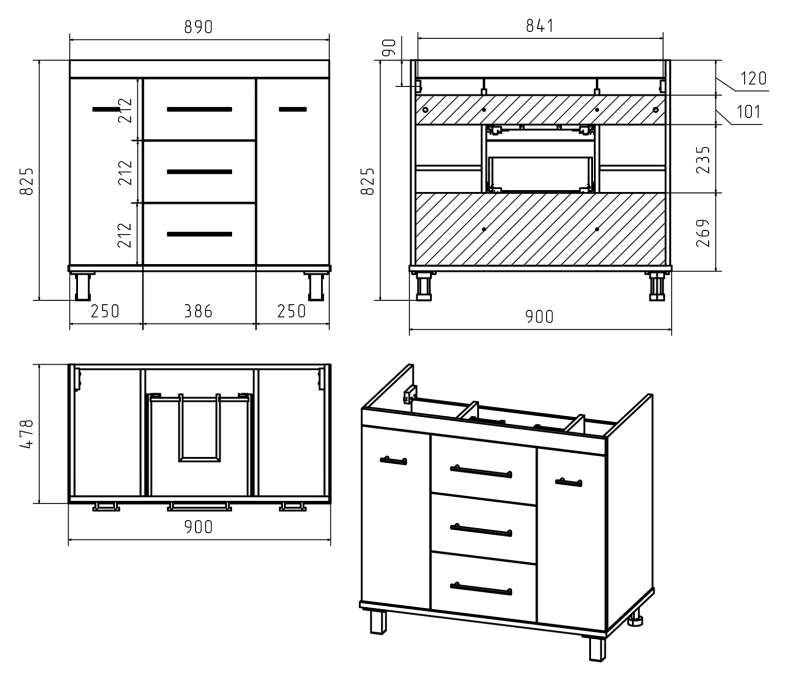 890
825
212
212
212
250
386
250
841
90
120
101
825
235
269
900
478
900