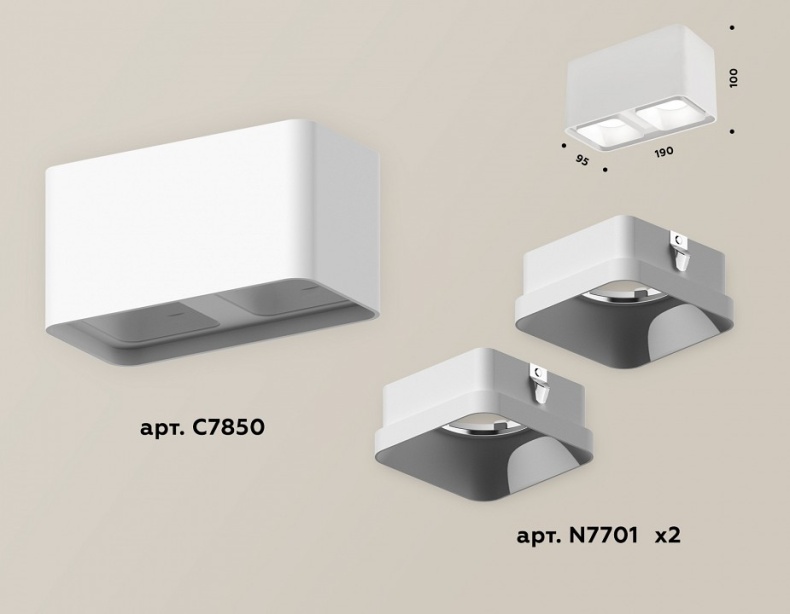 100

95

190

арт. C7850

арт. N7701 x2