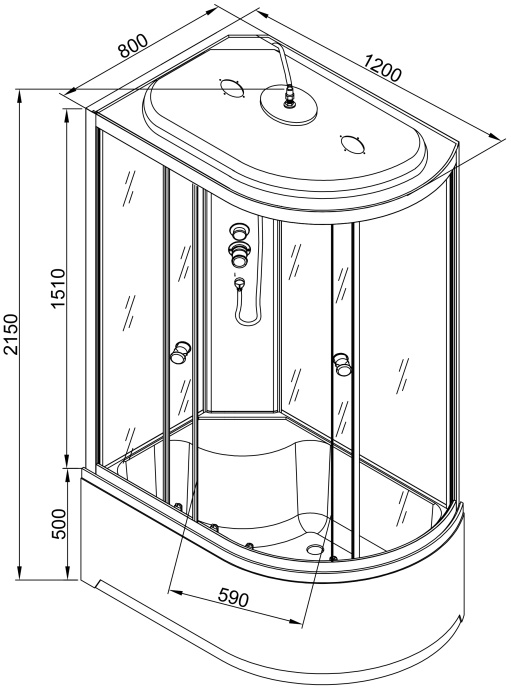 800
1200
2150
1510
500
590