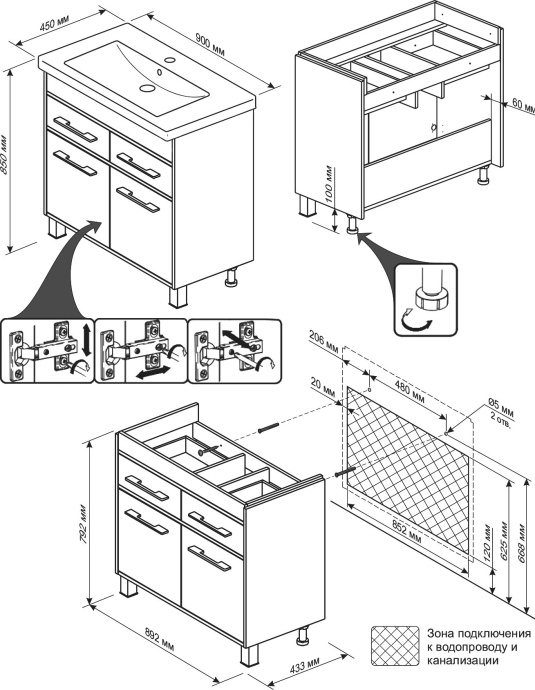 450 мм
900 мм
850 мм
60 мм
100 мм
206 мм
20 мм
480 мм
Ø5 мм
2 отв.
852 мм
120 мм
625 мм
668 мм
792 мм
892 мм
433 мм
Зона подключения к водопроводу и канализации