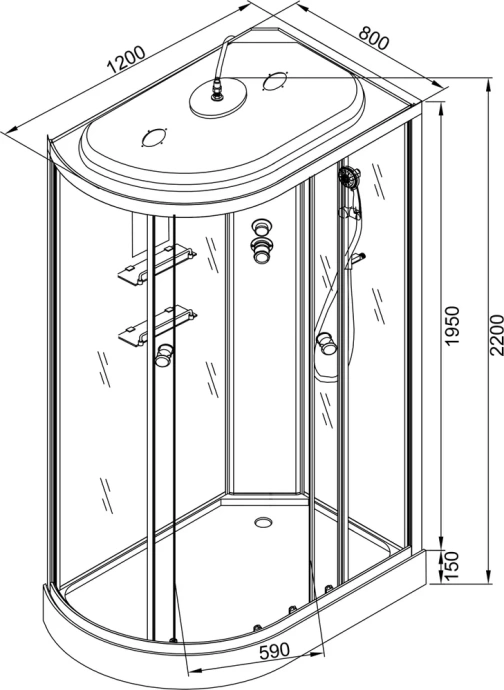 1200
800
1950
2200
150
590