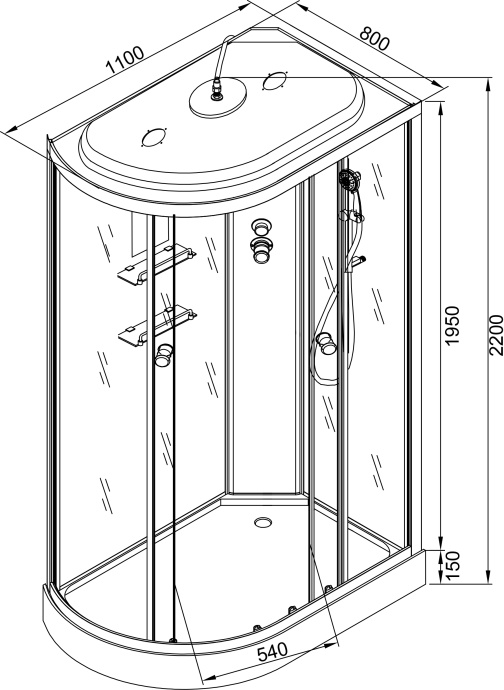 1100
800
1950
2200
150
540