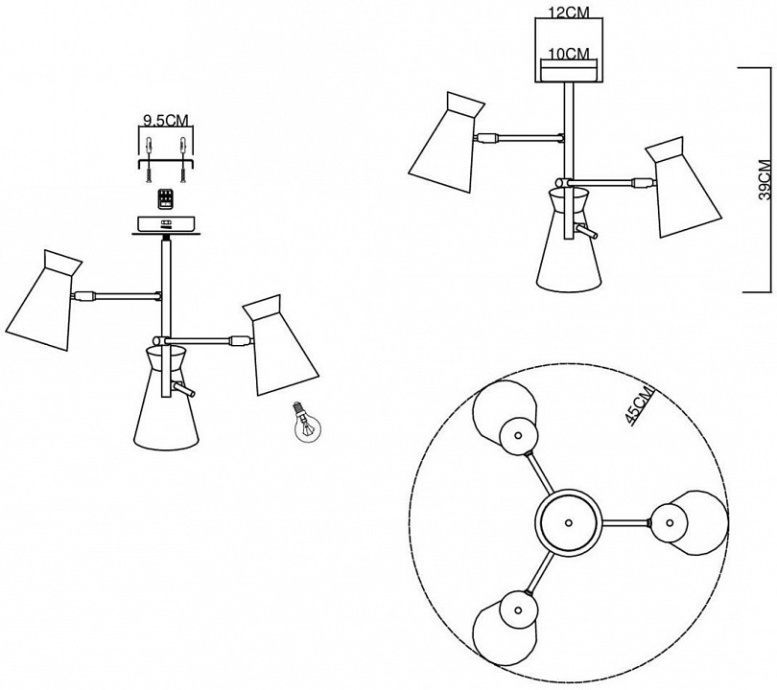 9.5CM

12CM

10CM

39CM

45CM