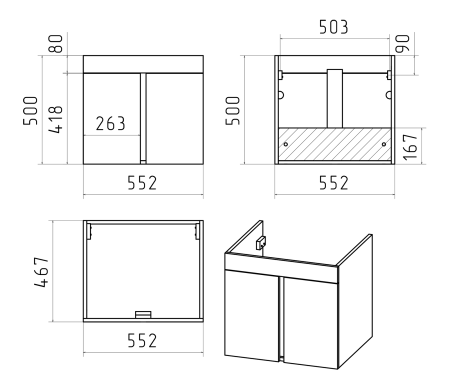 80
500
418
263
552
503
90
500
167
552
467
552