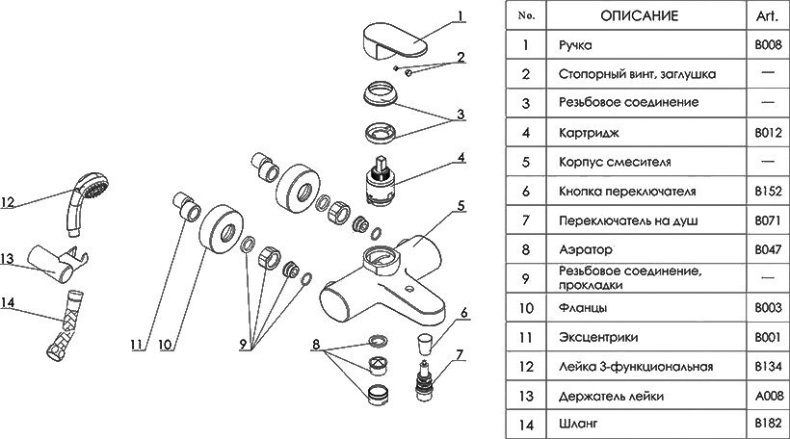 1
2
3
4
5
6
7
8
9
10
11
12
13
14

| No. | ОПИСАНИЕ | Art. |
|---|---|---|
| 1 | Ручка | B008 |
| 2 | Стопорный винт, заглушка | — |
| 3 | Резьбовое соединение | — |
| 4 | Картридж | B012 |
| 5 | Корпус смесителя | — |
| 6 | Кнопка переключателя | B152 |
| 7 | Переключатель на душ | B071 |
| 8 | Аэратор | B047 |
| 9 | Резьбовое соединение, прокладки | — |
| 10 | Фланцы | B003 |
| 11 | Эксцентрики | B001 |
| 12 | Лейка 3-функциональная | B134 |
| 13 | Держатель лейки | A008 |
| 14 | Шланг | B182 |