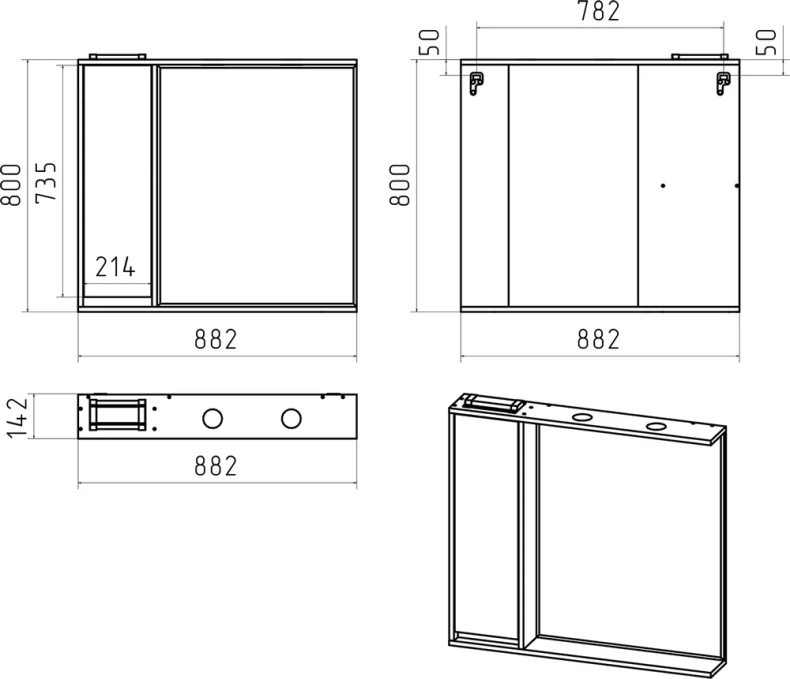 800
735
214
882
782
50
50
800
882
142
882