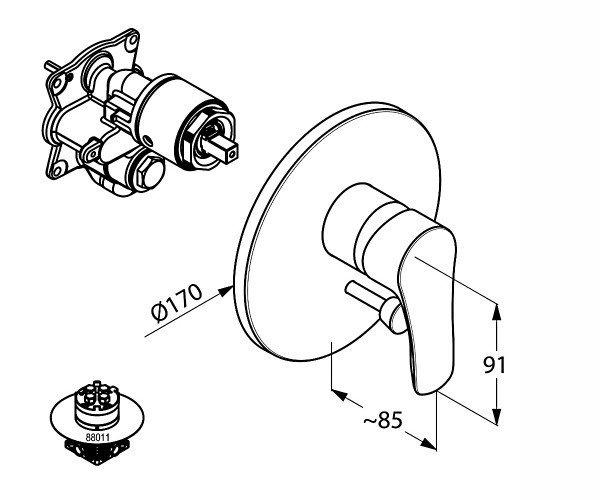 Ø170

91

~85

88011